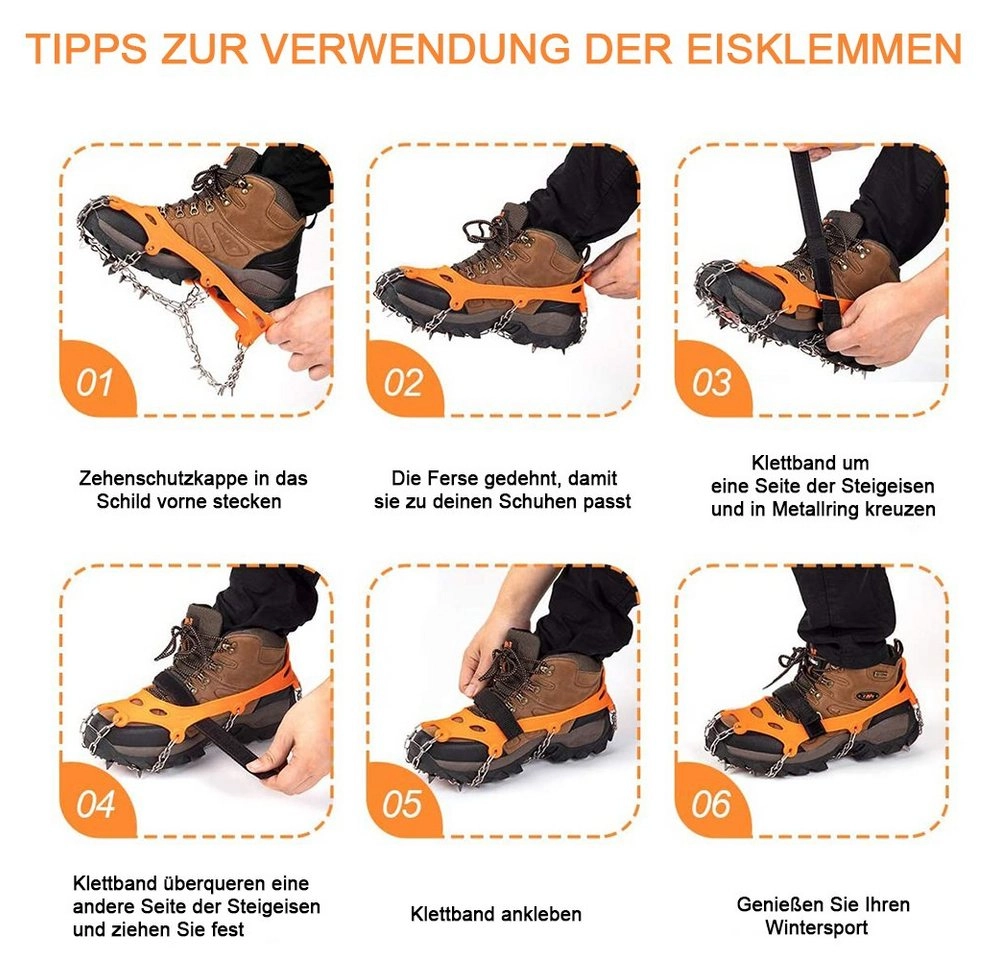 TIPPS ZUR VERWENDUNG DER EISKLEMMEN

01

Zehenschutzkappe in das Schild vorne stecken

02

Die Ferse gedehnt, damit sie zu deinen Schuhen passt

03

Klettband um eine Seite der Steigeisen und in Metallring kreuzen

04

Klettband überqueren eine andere Seite der Steigeisen und ziehen Sie fest

05

Klettband ankleben

06

Genießen Sie Ihren Wintersport